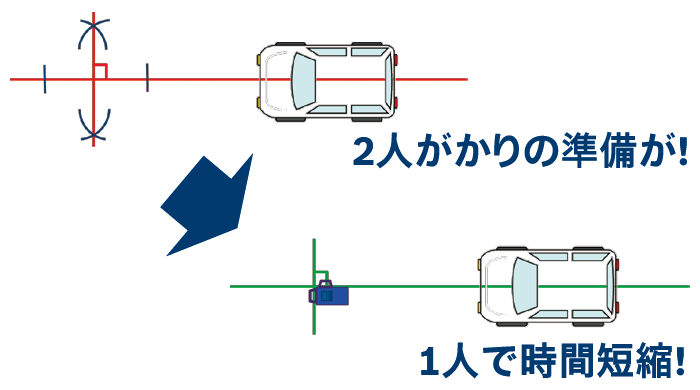 2人がかりの準備が!

1人で時間短縮!